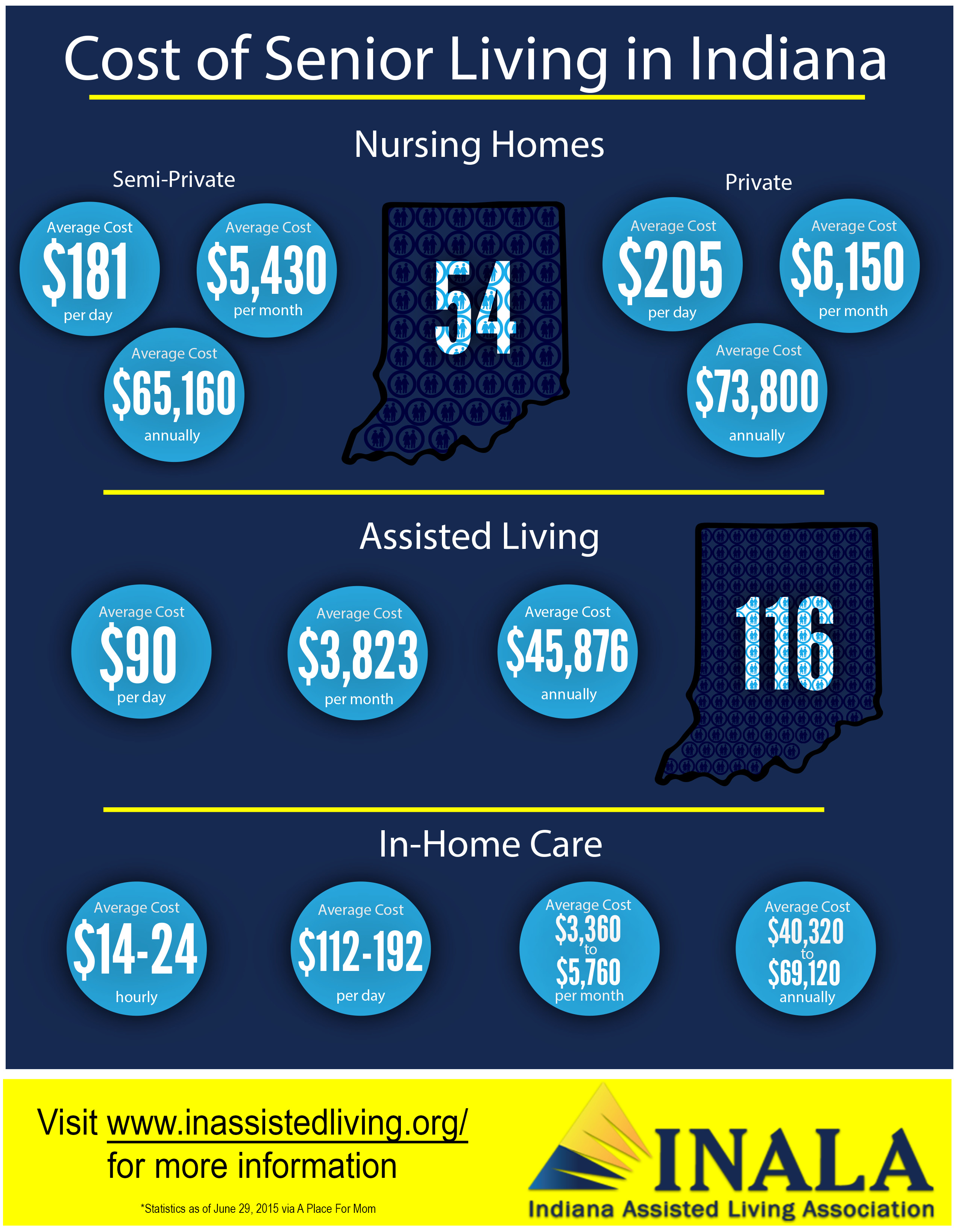 Cost of Senior Living in Indiana

Nursing Homes

Semi-Private

Average Cost
$181
per day

Average Cost
$5,430
per month

Average Cost
$65,160
annually

54

Private

Average Cost
$205
per day

Average Cost
$6,150
per month

Average Cost
$73,800
annually

Assisted Living

Average Cost
$90
per day

Average Cost
$3,823
per month

Average Cost
$45,876
annually

116

In-Home Care

Average Cost
$14-24
hourly

Average Cost
$112-192
per day

Average Cost
$3,360
to
$5,760
per month

Average Cost
$40,320
to
$69,120
annually

Visit www.inassistedliving.org/ for more information

*Statistics as of June 29, 2015 via A Place For Mom

INALA
Indiana Assisted Living Association